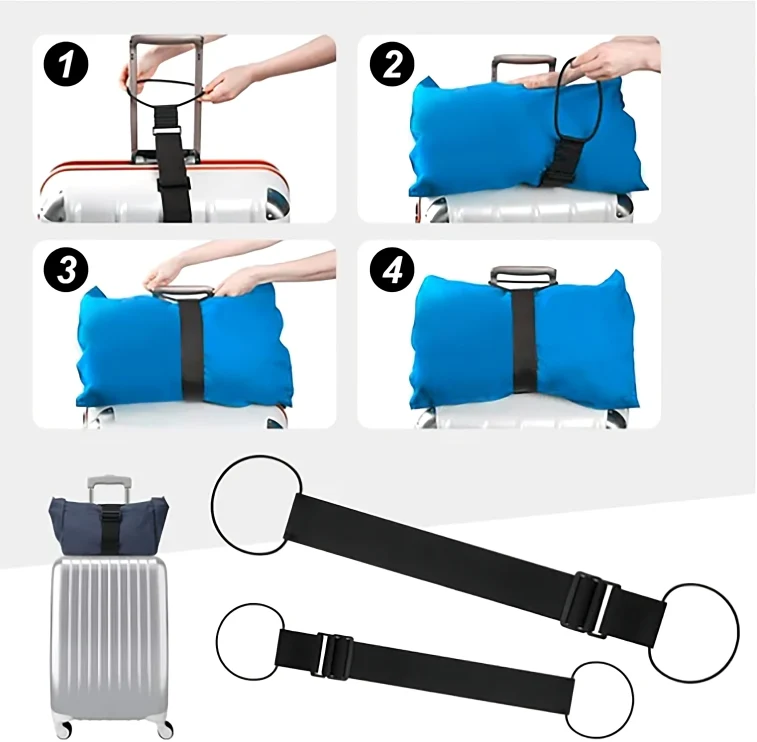 1

2

3

4