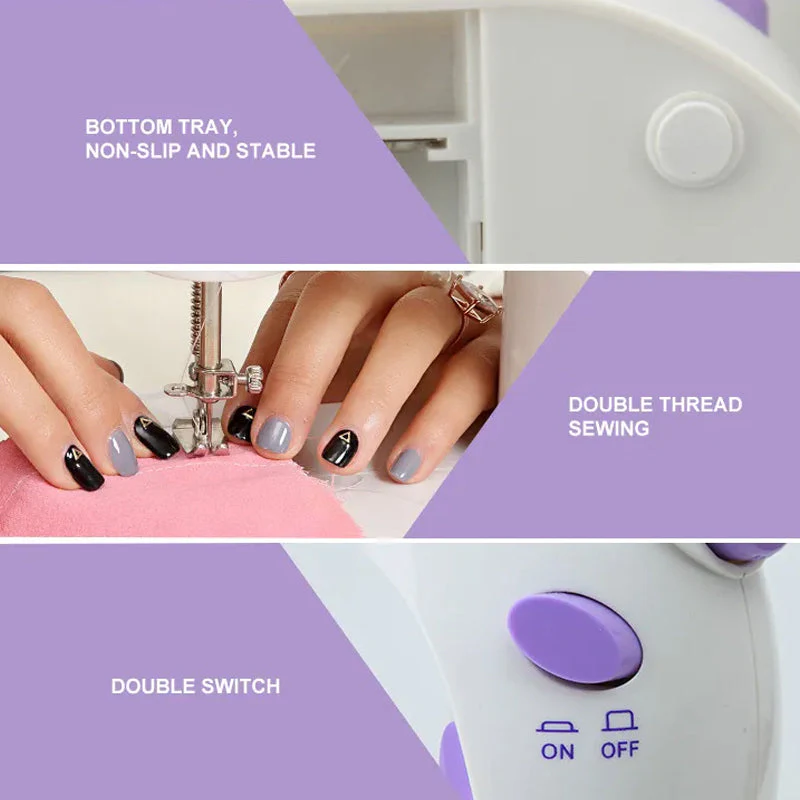 BOTTOM TRAY,
NON-SLIP AND STABLE

DOUBLE THREAD
SEWING

DOUBLE SWITCH

ON OFF